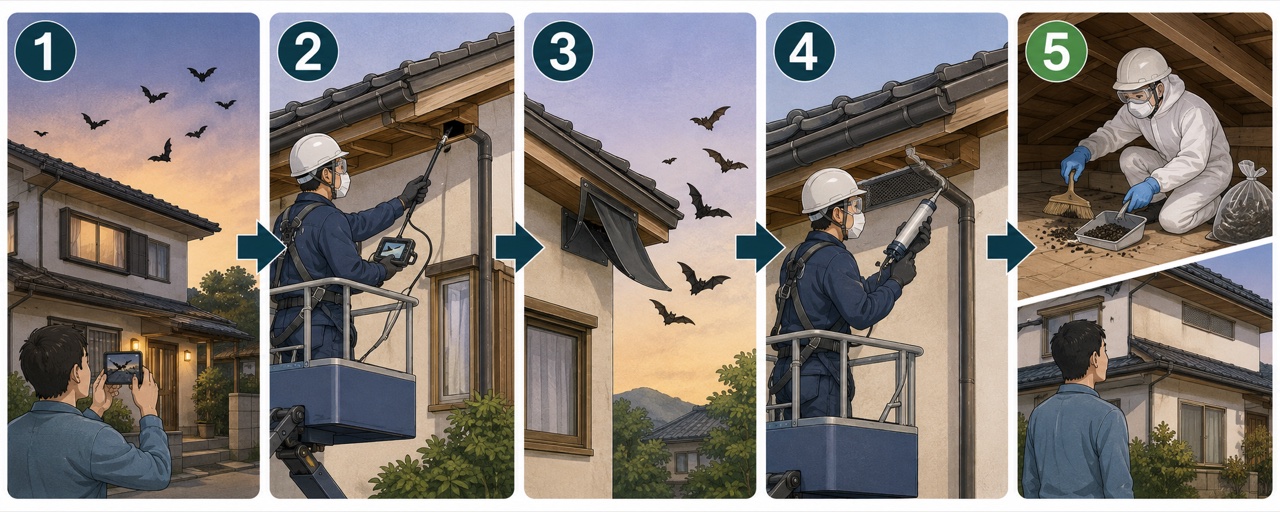 1

2

3

4

5